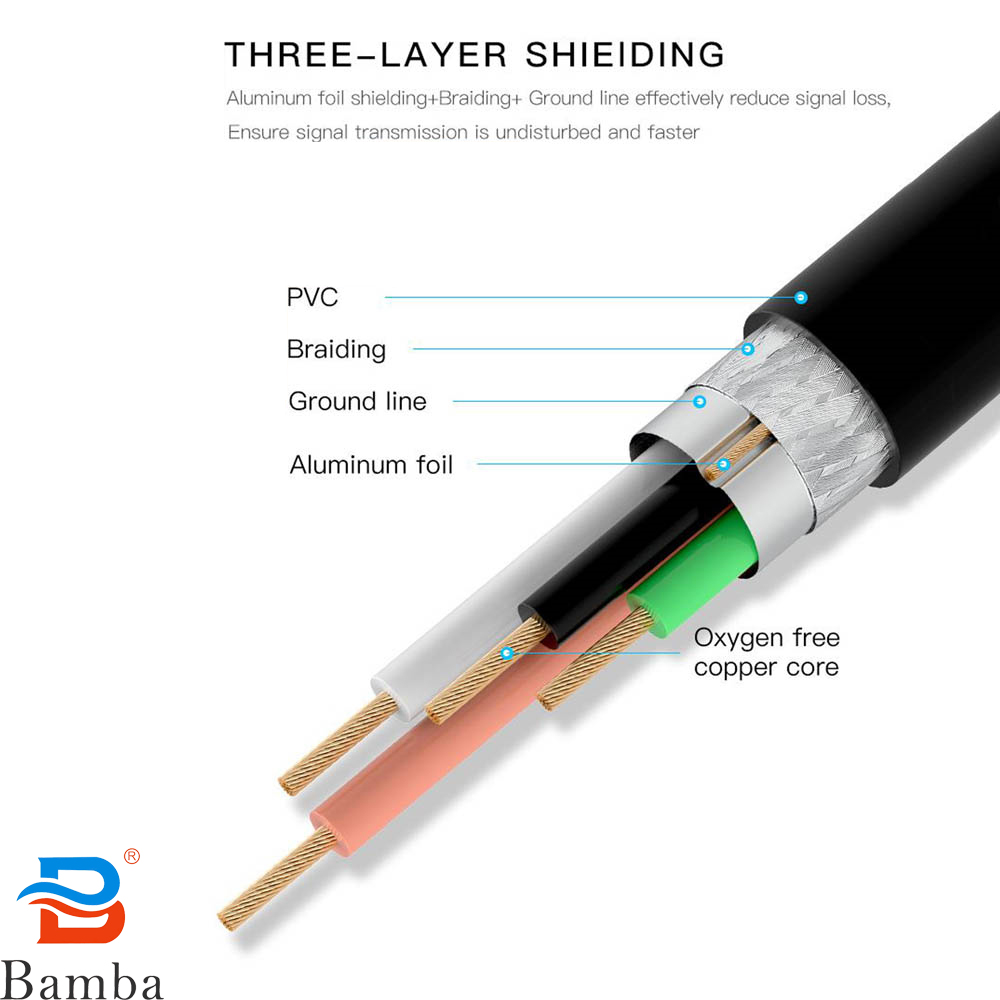 THREE-LAYER SHIEIDING

Aluminum foil shielding+Braiding+ Ground line effectively reduce signal loss, Ensure signal transmission is undisturbed and faster

PVC

Braiding

Ground line

Aluminum foil

Oxygen free copper core

®

Bamba